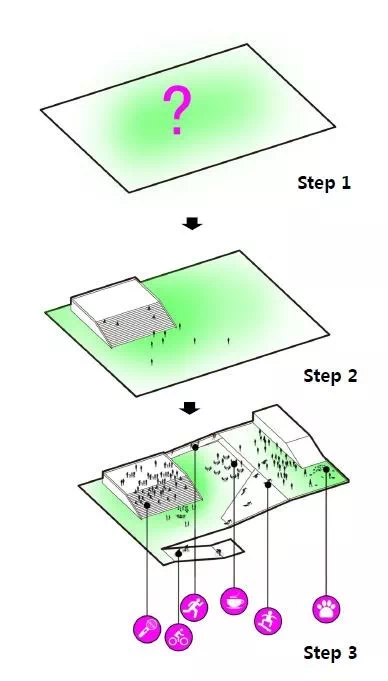 ?

Step 1

Step 2

Step 3