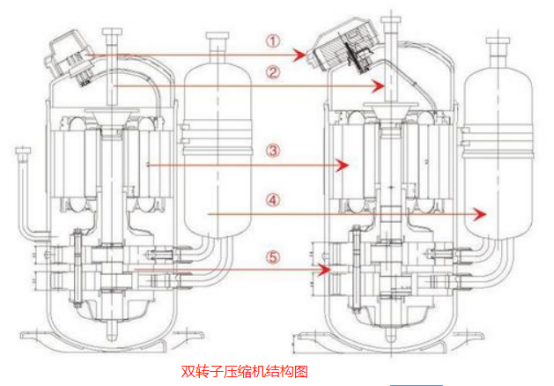 ①
②
③
④
⑤
双转子压缩机结构图