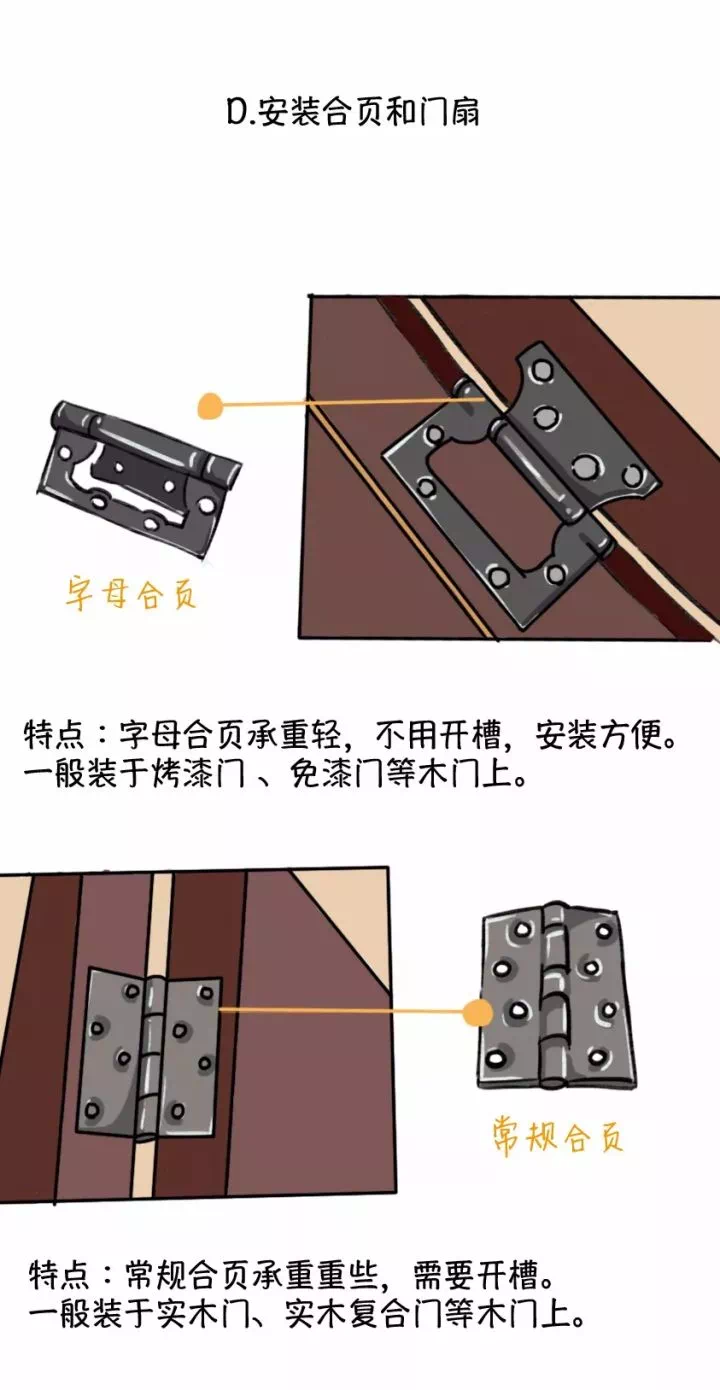 D.安装合页和门扇

字母合页

特点：字母合页承重轻，不用开槽，安装方便。一般装于烤漆门 、免漆门等木门上。

常规合页

特点：常规合页承重重些，需要开槽。一般装于实木门、实木复合门等木门上。