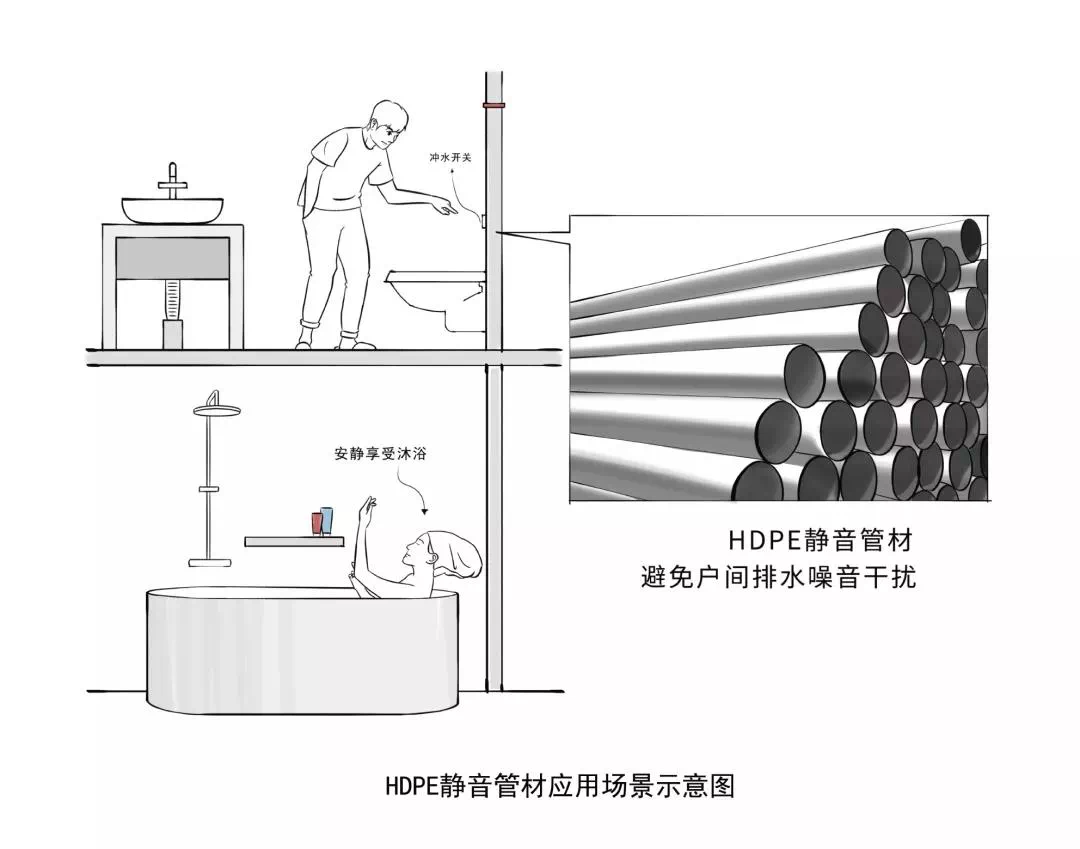 冲水开关

安静享受沐浴

HDPE静音管材
避免户间排水噪音干扰

HDPE静音管材应用场景示意图