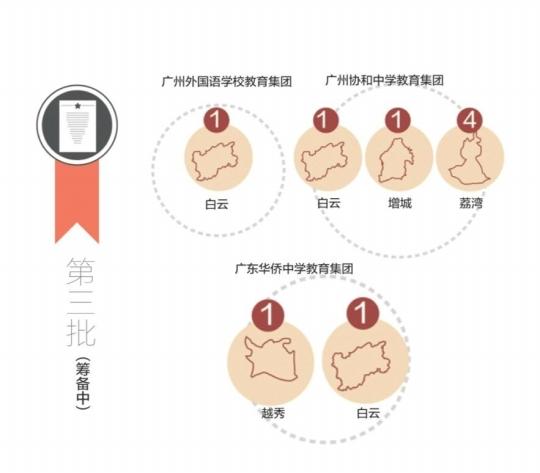 第三批
(筹备中)

广州外国语学校教育集团

1

白云

广州协和中学教育集团

1

白云

1

增城

4

荔湾

广东华侨中学教育集团

1

越秀

1

白云