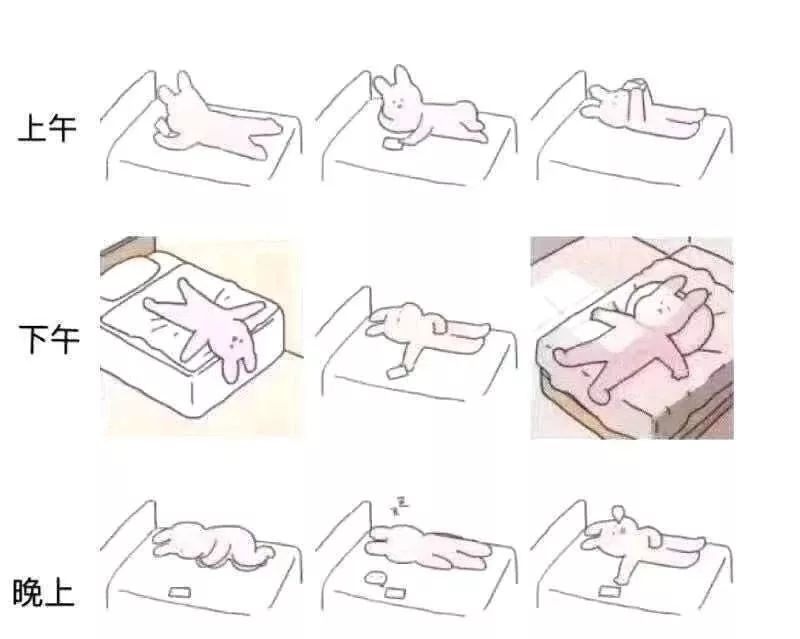 上午

下午

晚上

z z