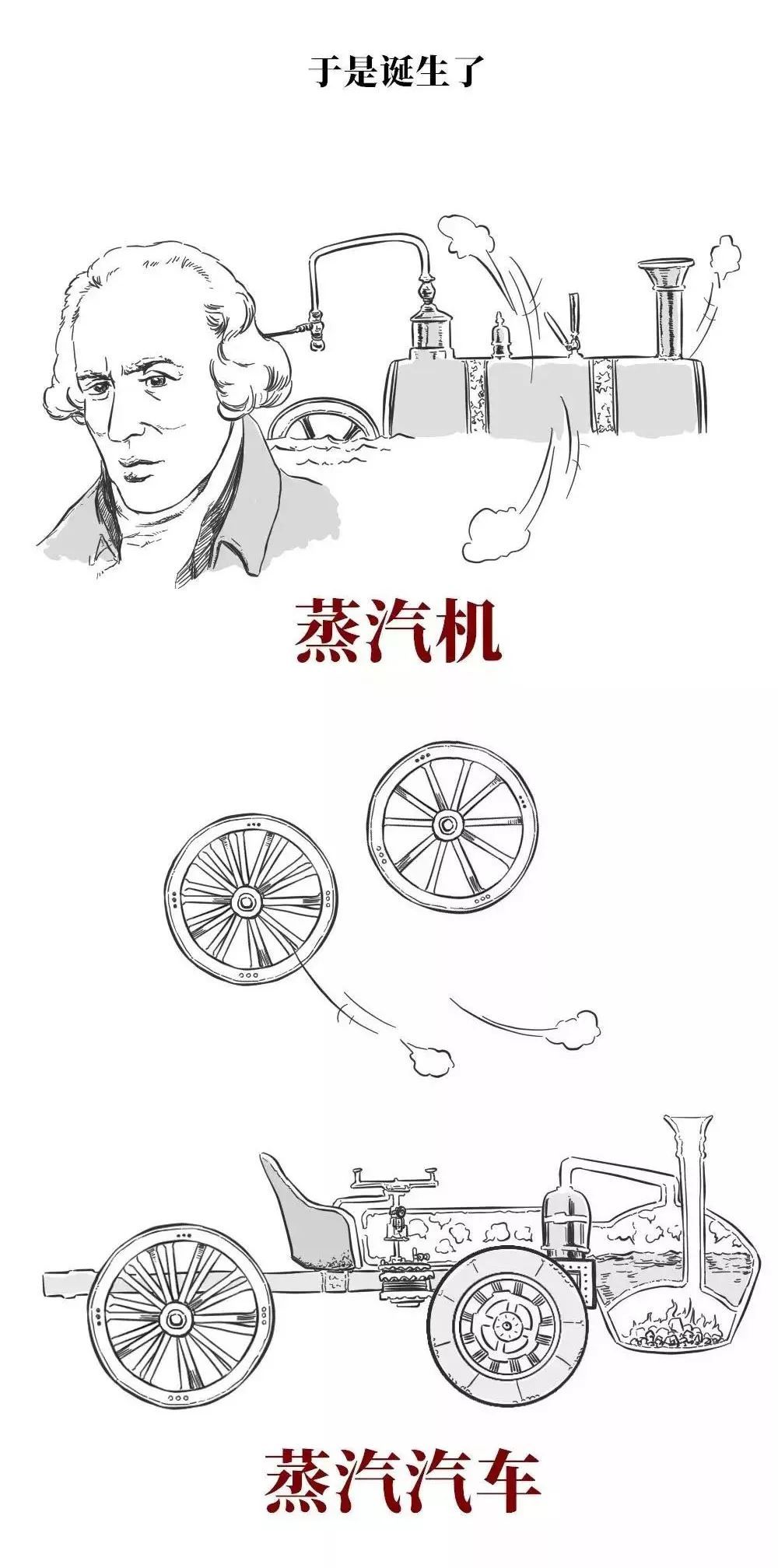 于是诞生了

蒸汽机

蒸汽汽车