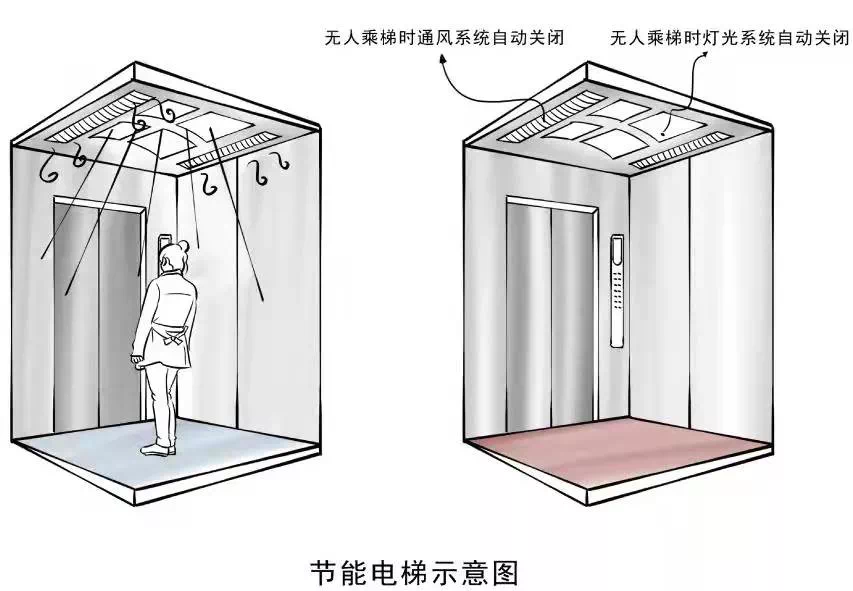 无人乘梯时通风系统自动关闭

无人乘梯时灯光系统自动关闭

节能电梯示意图