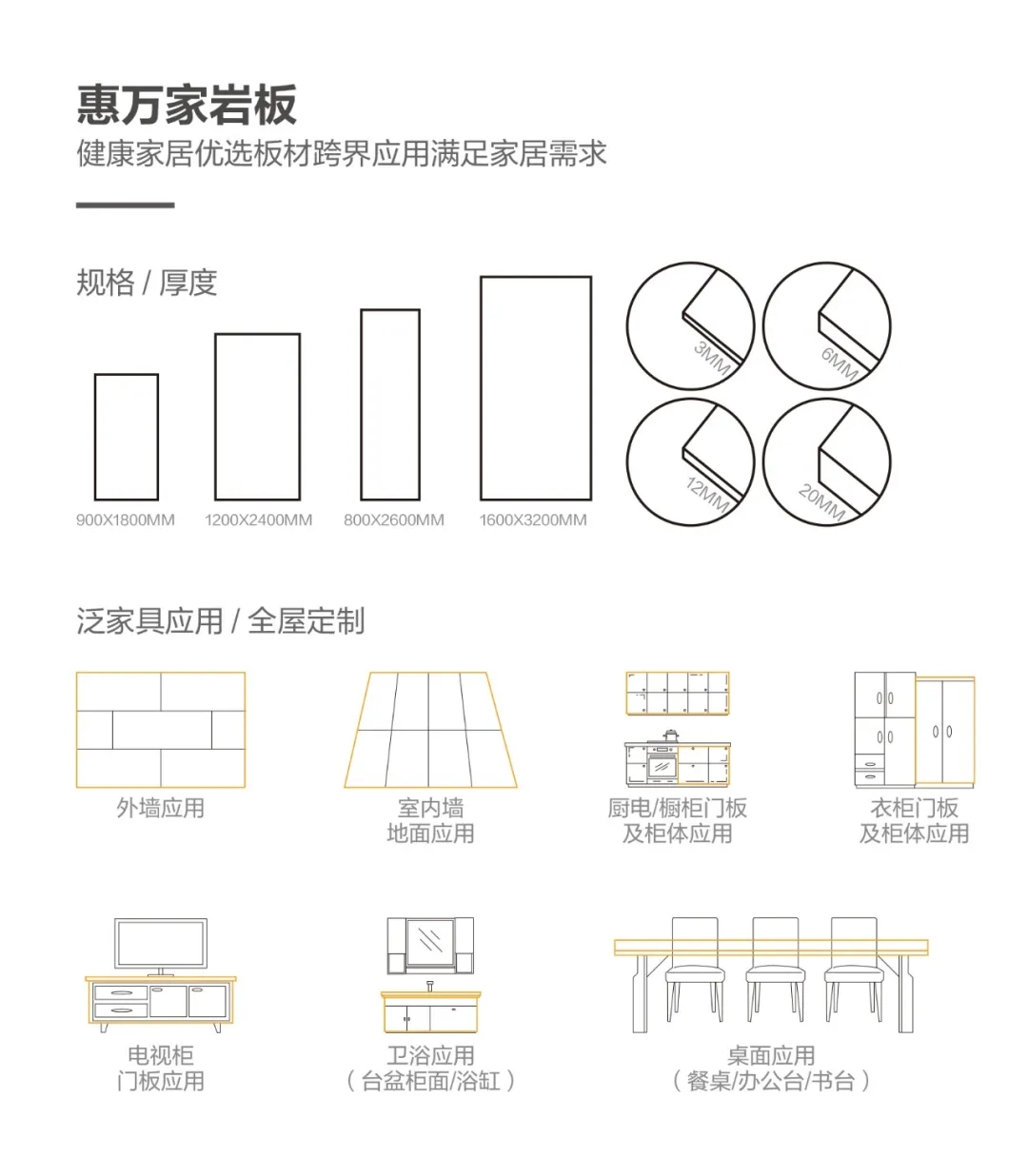 惠万家岩板
健康家居优选板材跨界应用满足家居需求

规格 / 厚度

900X1800MM 1200X2400MM 800X2600MM 1600X3200MM

3MM 6MM 12MM 20MM

泛家具应用 / 全屋定制

外墙应用

室内墙
地面应用

厨电/橱柜门板
及柜体应用

衣柜门板
及柜体应用

电视柜
门板应用

卫浴应用
（台盆柜面/浴缸）

桌面应用
（餐桌/办公台/书台）