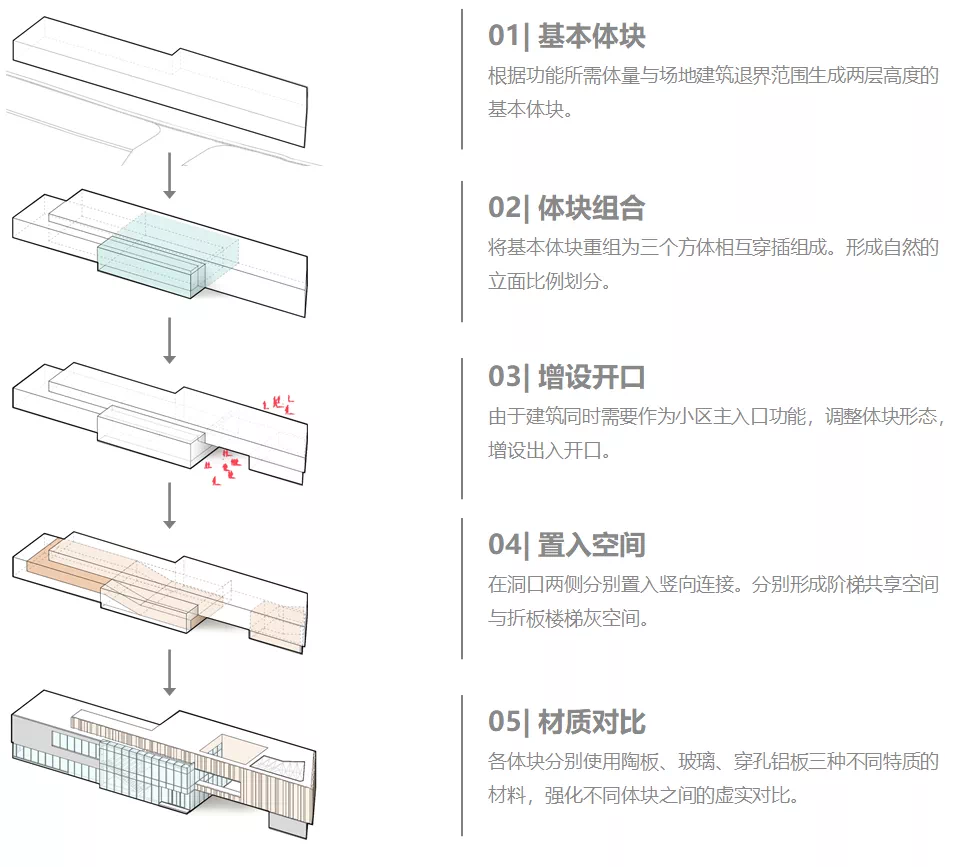 01| 基本体块
根据功能所需体量与场地建筑退界范围生成两层高度的基本体块。

02| 体块组合
将基本体块重组为三个方体相互穿插组成。形成自然的立面比例划分。

03| 增设开口
由于建筑同时需要作为小区主入口功能，调整体块形态，增设出入开口。

04| 置入空间
在洞口两侧分别置入竖向连接。分别形成阶梯共享空间与折板楼梯灰空间。

05| 材质对比
各体块分别使用陶板、玻璃、穿孔铝板三种不同特质的材料，强化不同体块之间的虚实对比。