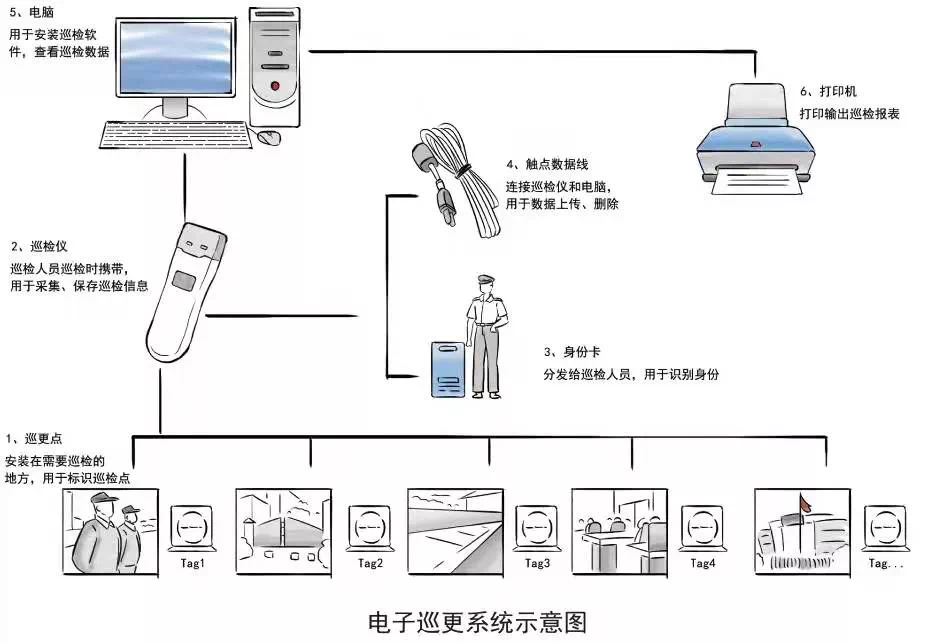 5、电脑
用于安装巡检软件，查看巡检数据

6、打印机
打印输出巡检报表

4、触点数据线
连接巡检仪和电脑，用于数据上传、删除

2、巡检仪
巡检人员巡检时携带，用于采集、保存巡检信息

3、身份卡
分发给巡检人员，用于识别身份

1、巡更点
安装在需要巡检的地方，用于标识巡检点

Tag1

Tag2

Tag3

Tag4

Tag...

电子巡更系统示意图