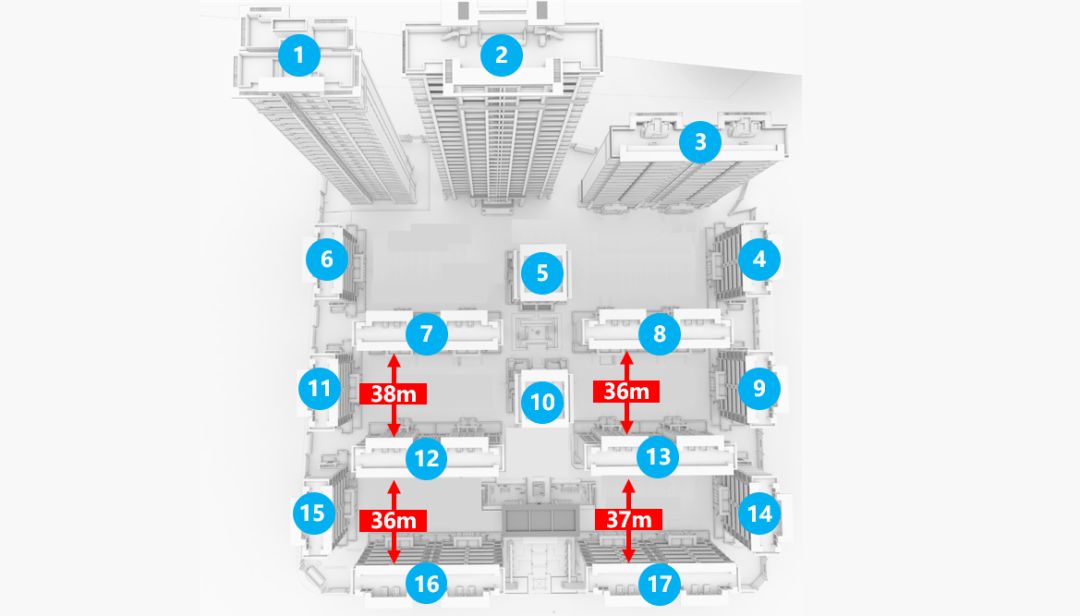 1
2
3
6
5
4
7
8
11
38m
10
36m
9
12
13
15
36m
37m
14
16
17