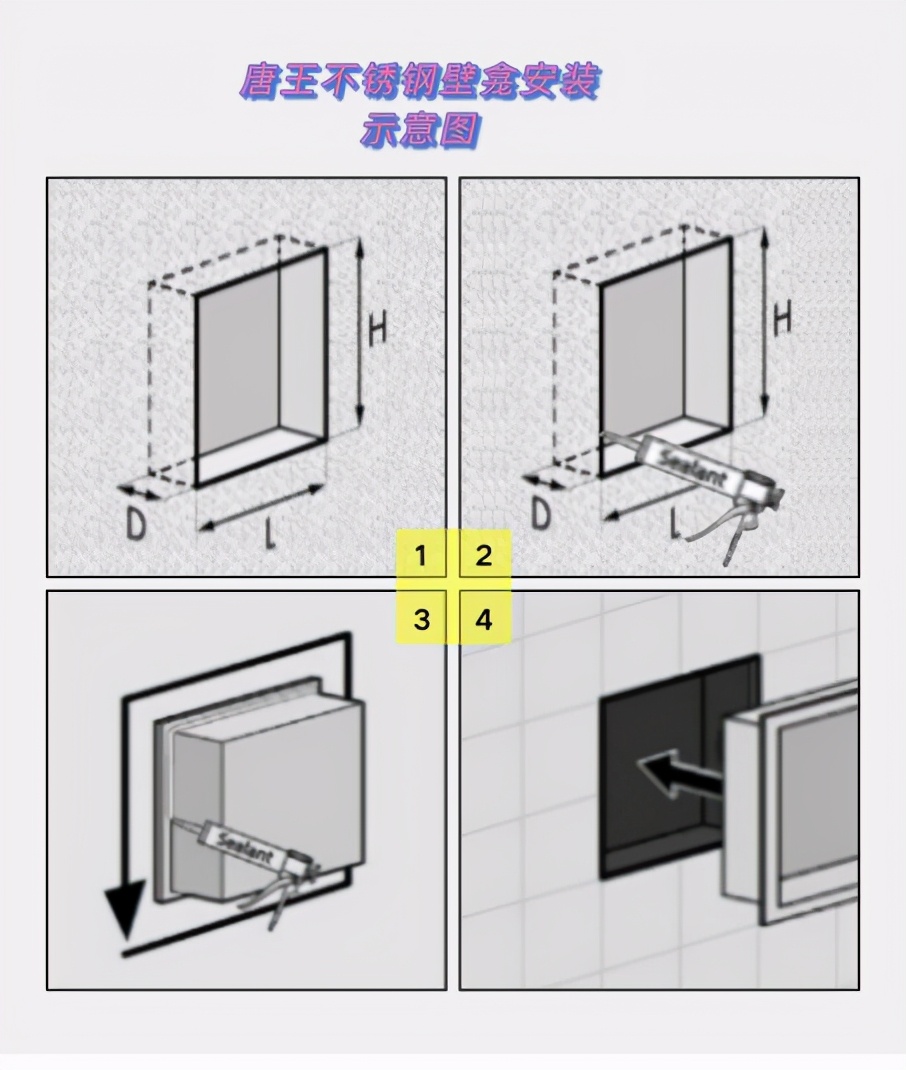 唐王不锈钢壁龛安装示意图

H

D

L

H

Sealant

D

L

1

2

3

4

Sealant