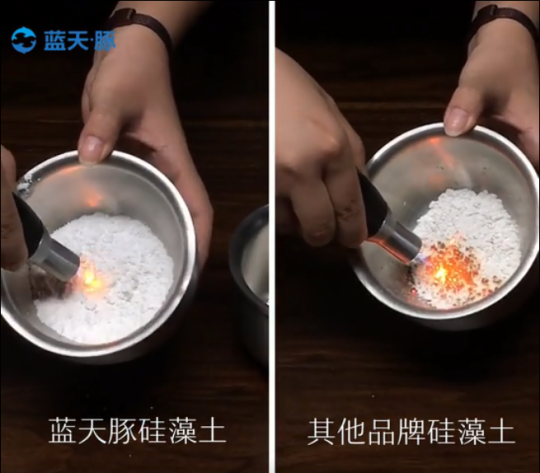 蓝天·豚

蓝天豚硅藻土

其他品牌硅藻土