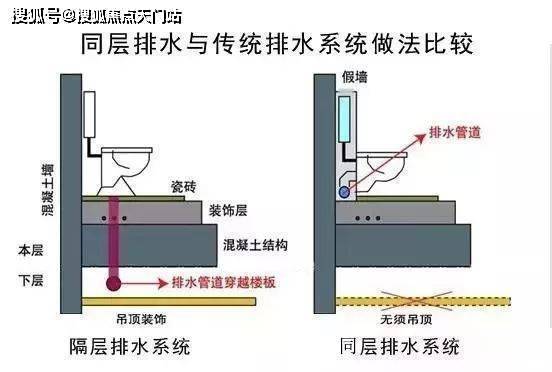 搜狐号@搜狐焦点天门站

同层排水与传统排水系统做法比较

混凝土墙

瓷砖

装饰层

混凝土结构

本层

下层

排水管道穿越楼板

吊顶装饰

隔层排水系统

假墙

排水管道

无须吊顶

同层排水系统