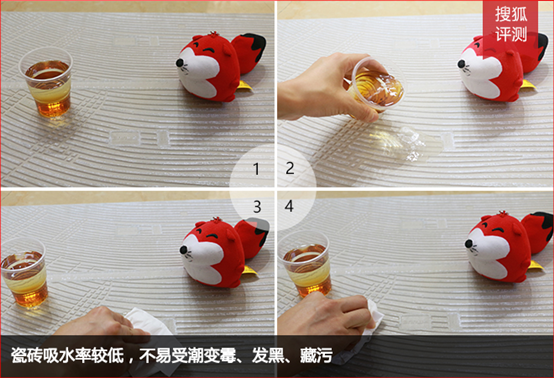 搜狐
评测

1
2
3
4

瓷砖吸水率较低，不易受潮变霉、发黑、藏污