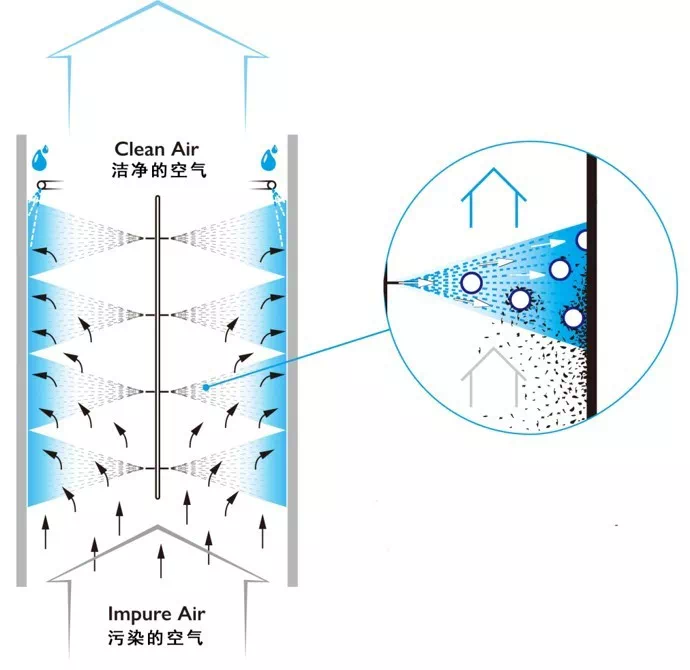 Clean Air
洁净的空气

Impure Air
污染的空气