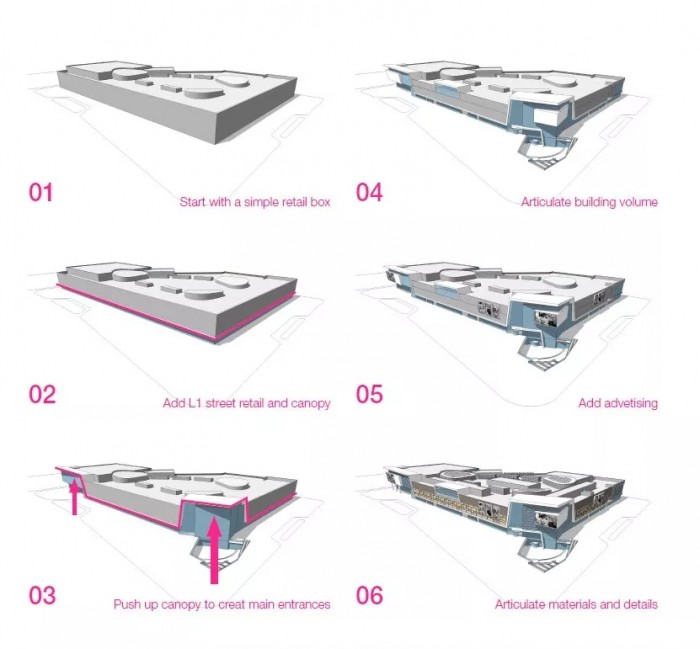 01
Start with a simple retail box

02
Add L1 street retail and canopy

03
Push up canopy to creat main entrances

04
Articulate building volume

05
Add advetising

06
Articulate materials and details