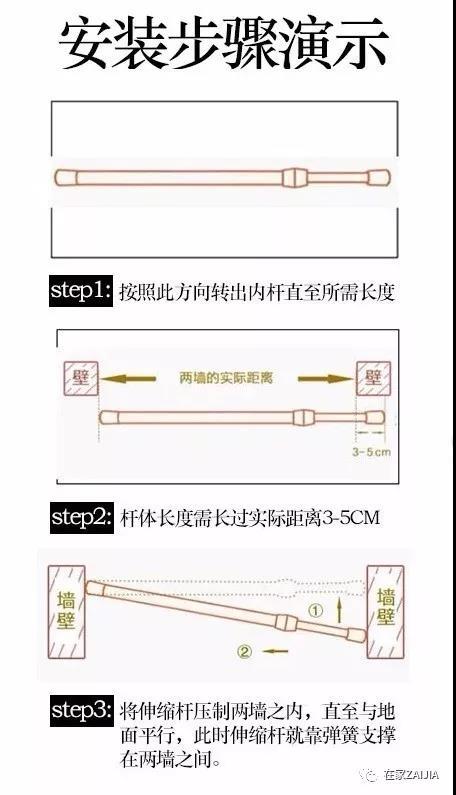 安装步骤演示

step1: 按照此方向转出内杆直至所需长度

壁 两墙的实际距离 壁

3-5cm

step2: 杆体长度需长过实际距离3-5CM

墙壁 ① ② 墙壁

step3: 将伸缩杆压制两墙之内，直至与地面平行，此时伸缩杆就靠弹簧支撑在两墙之间。

在家ZAIJIA