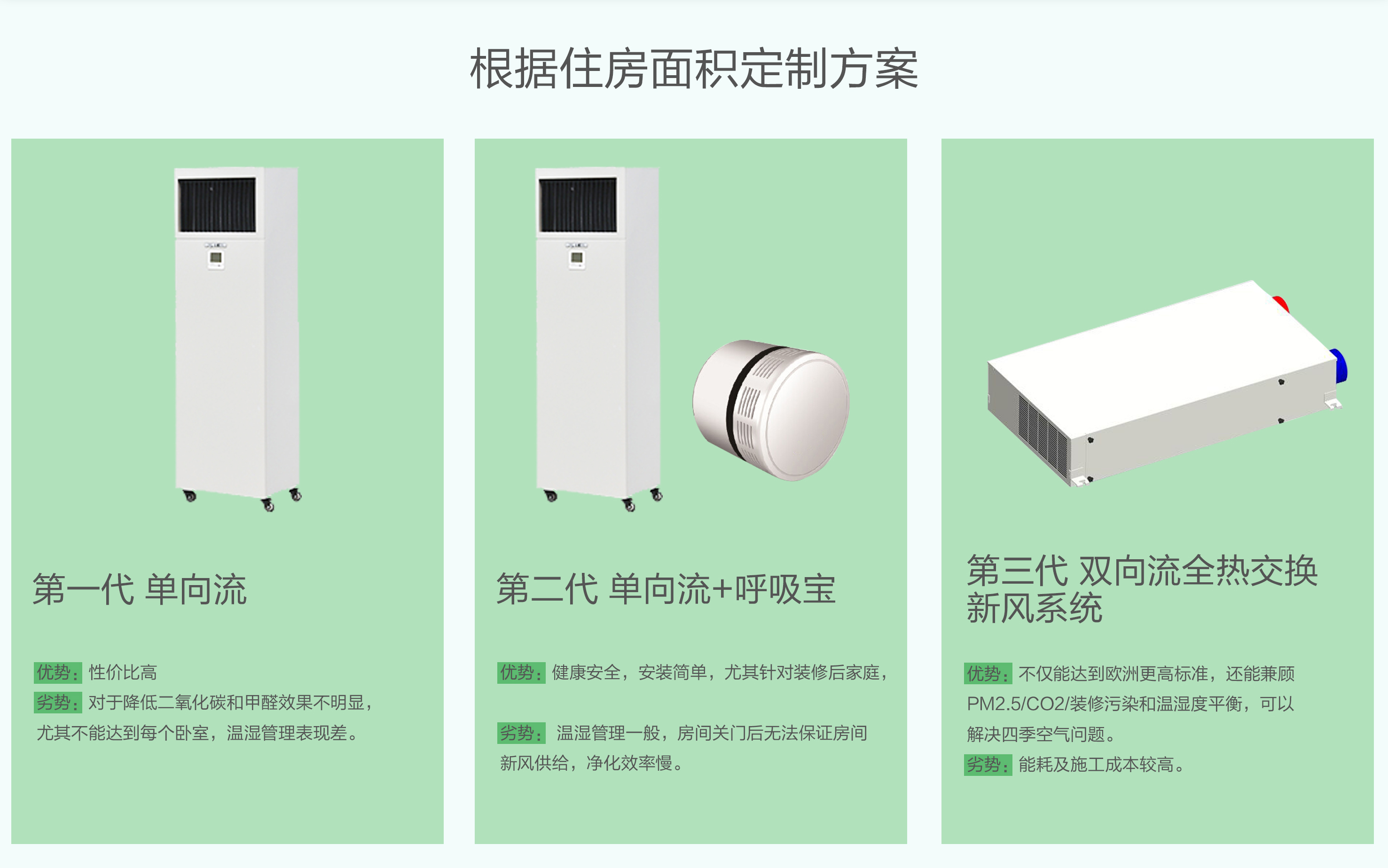 根据住房面积定制方案

第一代 单向流

优势：性价比高
劣势：对于降低二氧化碳和甲醛效果不明显，尤其不能达到每个卧室，温湿管理表现差。

第二代 单向流+呼吸宝

优势：健康安全，安装简单，尤其针对装修后家庭，

劣势：温湿管理一般，房间关门后无法保证房间新风供给，净化效率慢。

第三代 双向流全热交换新风系统

优势：不仅能达到欧洲更高标准，还能兼顾PM2.5/CO2/装修污染和温湿度平衡，可以解决四季空气问题。
劣势：能耗及施工成本较高。