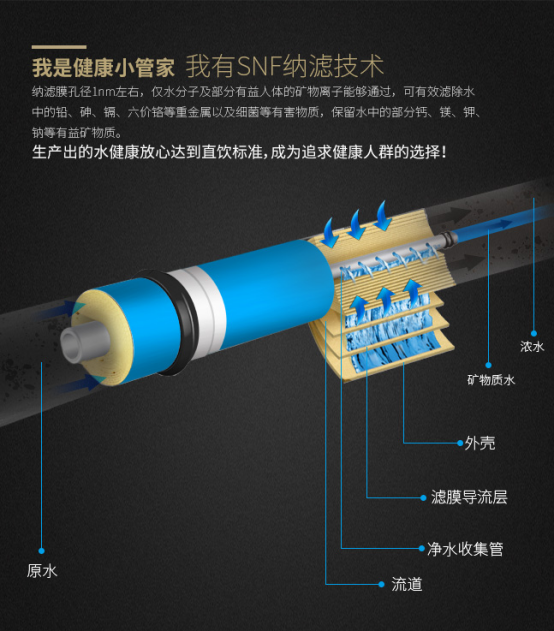 我是健康小管家 我有SNF纳滤技术

纳滤膜孔径1nm左右，仅水分子及部分有益人体的矿物离子能够通过，可有效滤除水中的铅、砷、镉、六价铬等重金属以及细菌等有害物质，保留水中的部分钙、镁、钾、钠等有益矿物质。

生产出的水健康放心达到直饮标准，成为追求健康人群的选择！

浓水

矿物质水

外壳

滤膜导流层

净水收集管

流道

原水