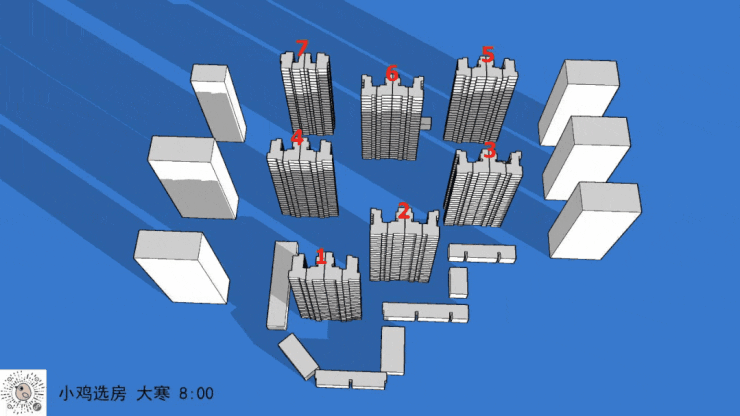 7
6
5
4
3
2
1
小鸡选房 大寒 8:00