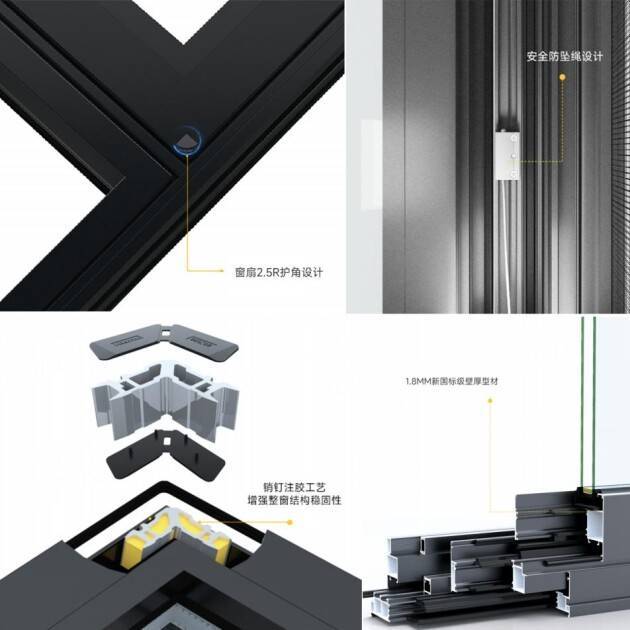 窗扇2.5R护角设计

安全防坠绳设计

销钉注胶工艺
增强整窗结构稳固性

1.8MM新国标级壁厚型材