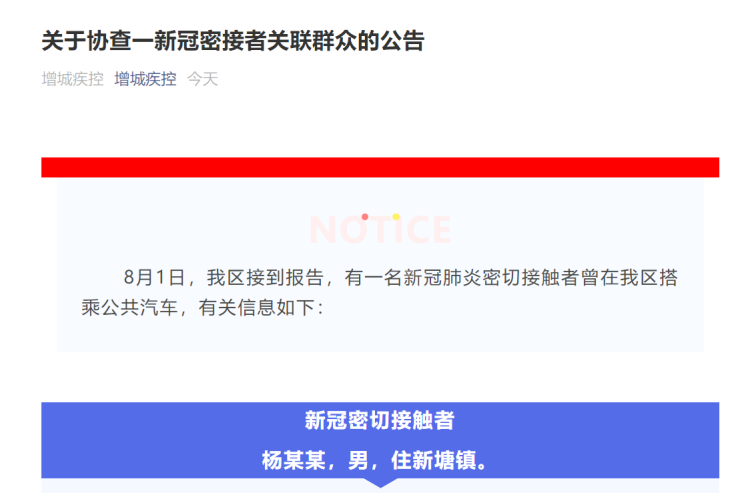 关于协查一新冠密接者关联群众的公告

增城疾控 增城疾控 今天

NOTICE

8月1日，我区接到报告，有一名新冠肺炎密切接触者曾在我区搭乘公共汽车，有关信息如下：

新冠密切接触者

杨某某，男，住新塘镇。