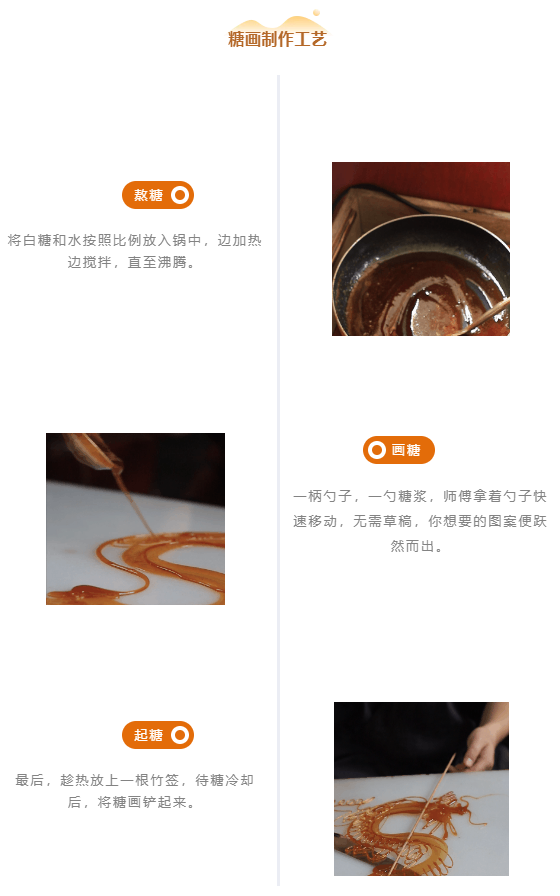 糖画制作工艺

熬糖

将白糖和水按照比例放入锅中，边加热边搅拌，直至沸腾。

画糖

一柄勺子，一勺糖浆，师傅拿着勺子快速移动，无需草稿，你想要的图案便跃然而出。

起糖

最后，趁热放上一根竹签，待糖冷却后，将糖画铲起来。