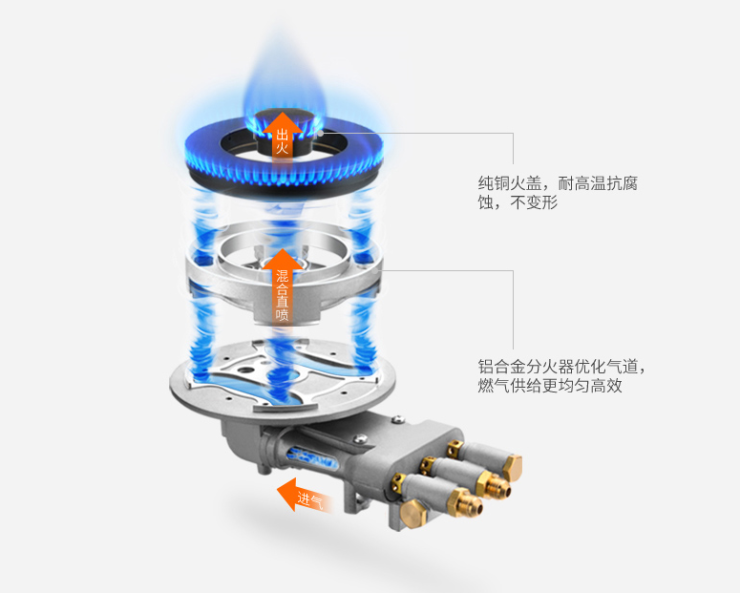 出火

纯铜火盖，耐高温抗腐蚀，不变形

混合直喷

铝合金分火器优化气道，燃气供给更均匀高效

进气