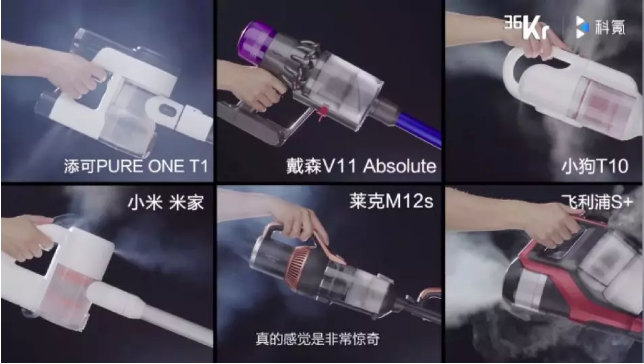 36Kr 科氪

添可PURE ONE T1

戴森V11 Absolute

小狗T10

小米 米家

莱克M12s

飞利浦S+

真的感觉是非常惊奇